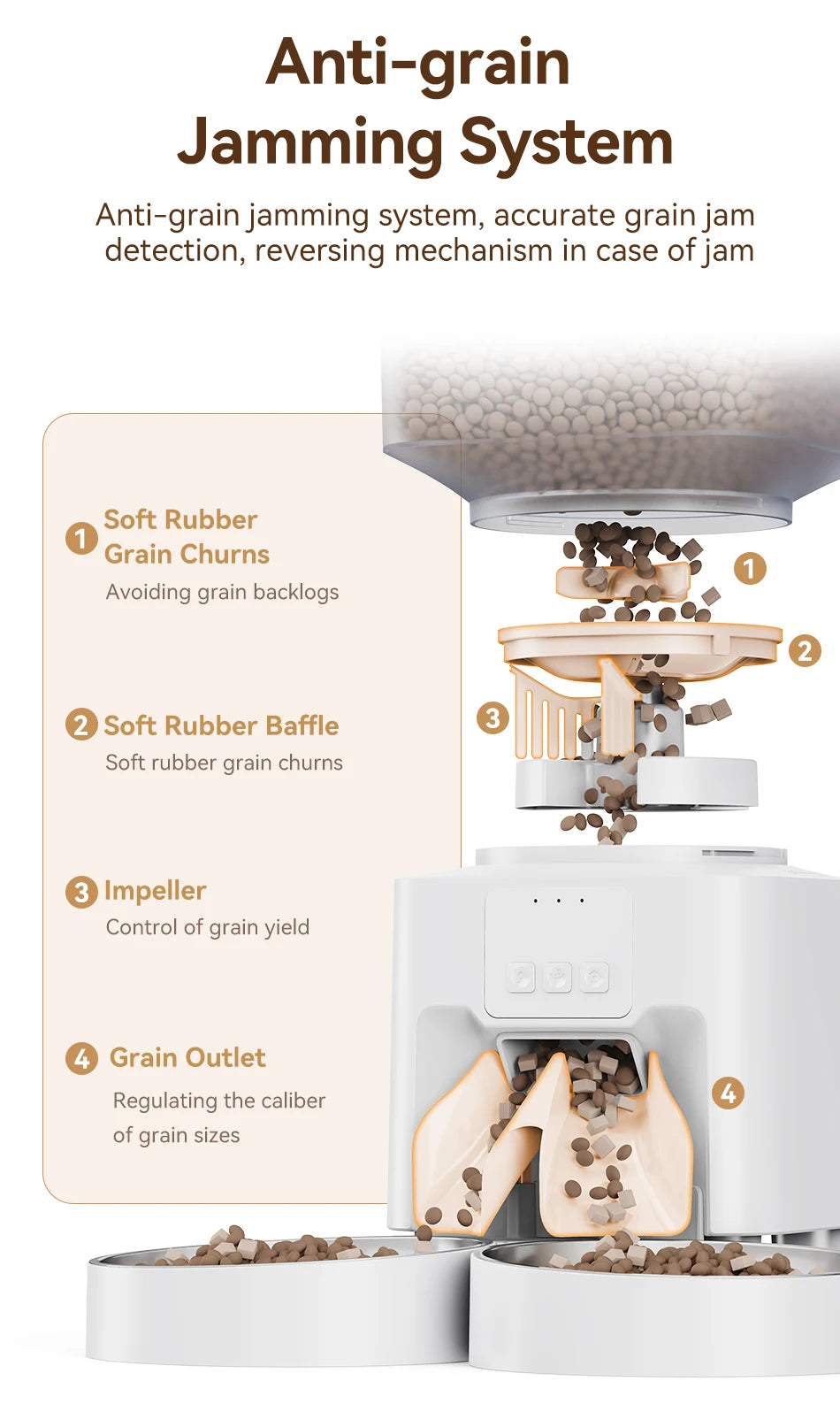 Anti-grain Jamming System

Anti-grain jamming system, accurate grain jam detection, reversing mechanism in case of jam

1 Soft Rubber Grain Churns
Avoiding grain backlogs

2 Soft Rubber Baffle
Soft rubber grain churns

3 Impeller
Control of grain yield

4 Grain Outlet
Regulating the caliber of grain sizes

1

2

3

4